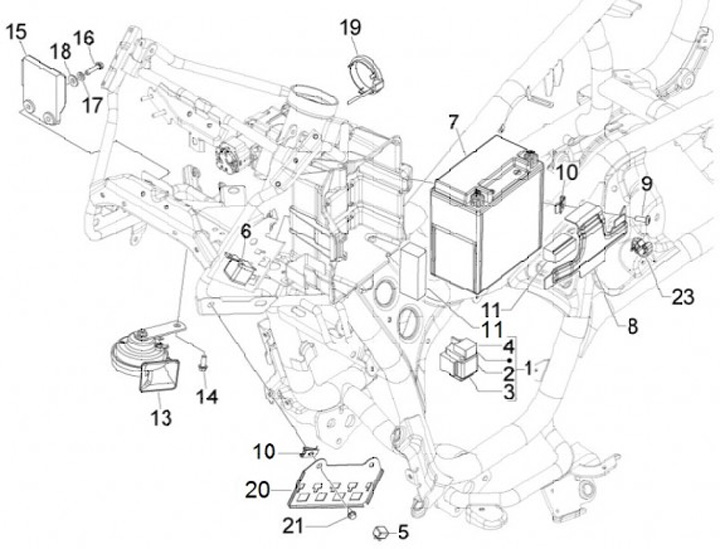 15
18
16
17
19
7
10
9
6
23
11
11
8
4
2
1
3
13
14
10
20
21
5