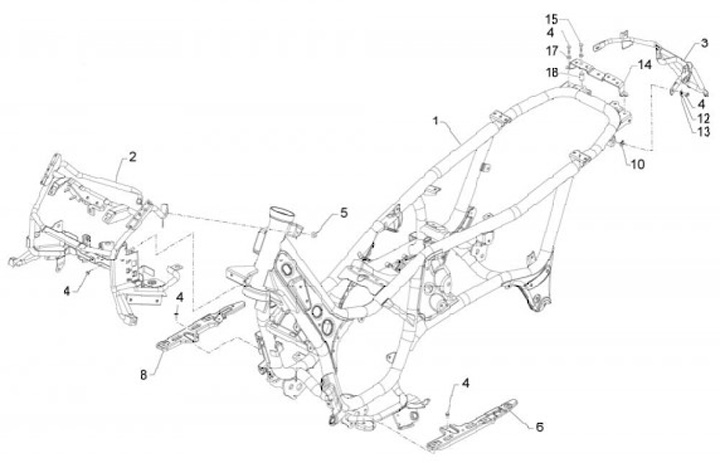 15
4
17
18
14
3
4
12
13
1
10
2
5
4
4
8
4
6