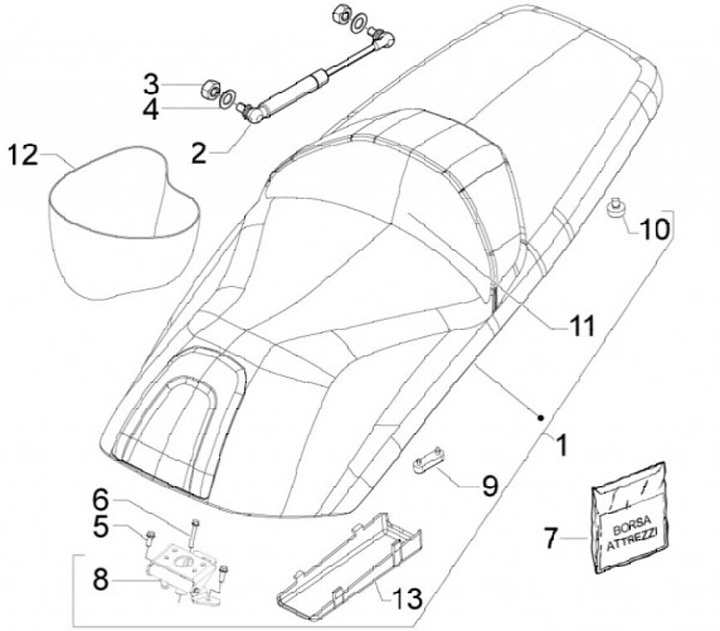 3
4
2
12
10
11
1
9
6
5
8
13
7
BORSA ATTREZZI