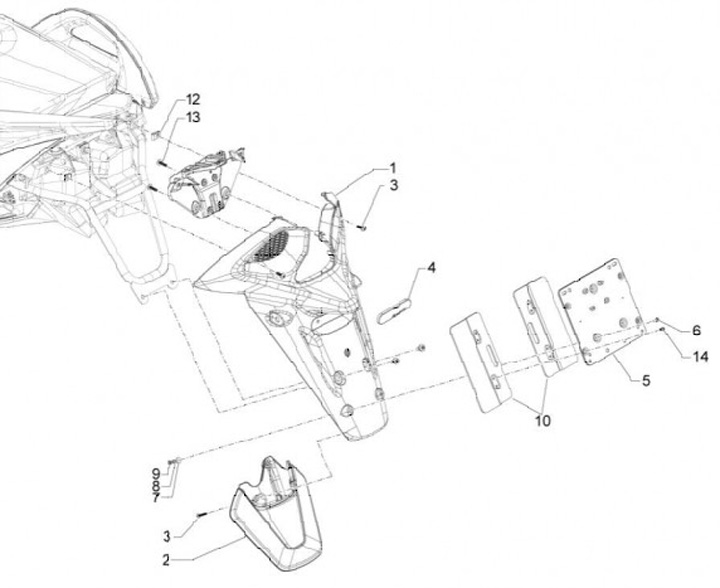 12
13
1
3
4
6
14
5
10
9
8
7
3
2