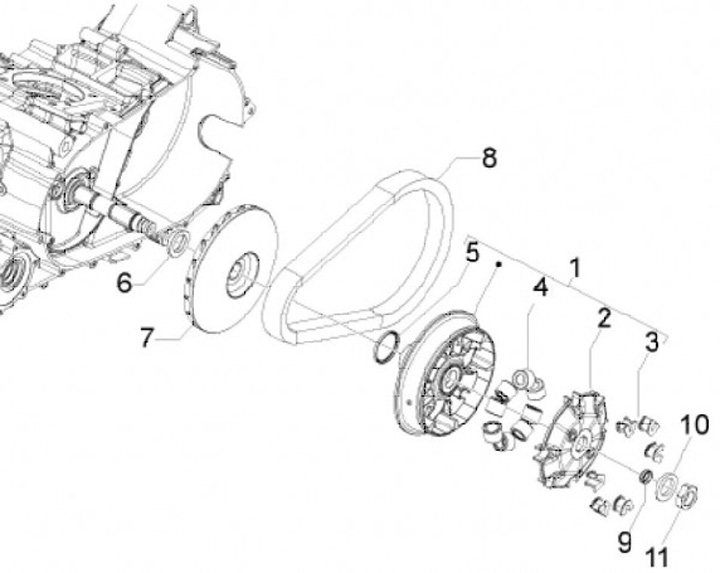 8
5
1
4
2
3
6
7
10
9
11