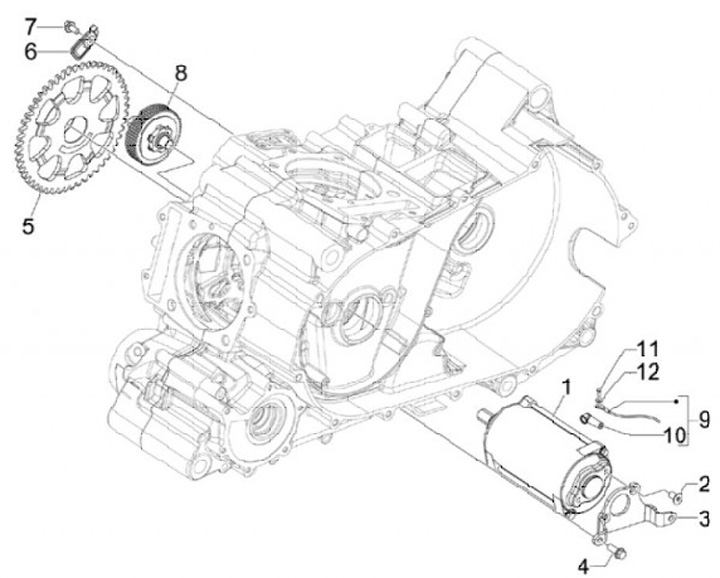 7
6
8
5
11
12
1
9
10
2
3
4