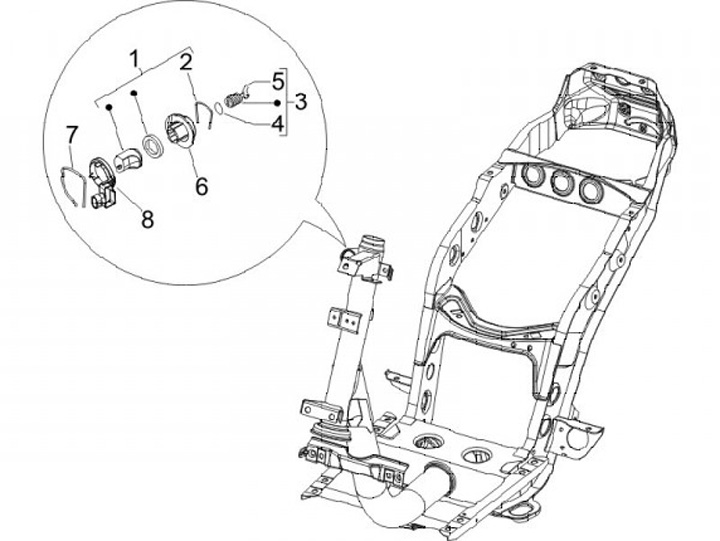 1
2
5
3
4
7
6
8