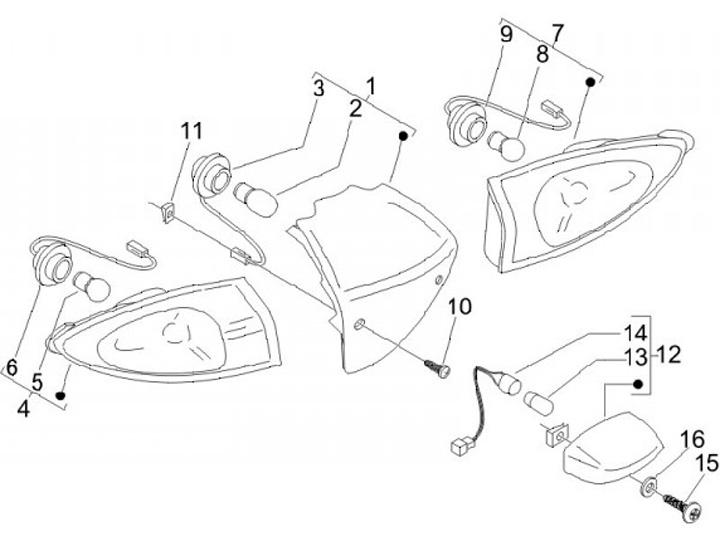 9
7
8
3
1
2
11
10
14
13
12
6
5
4
16
15