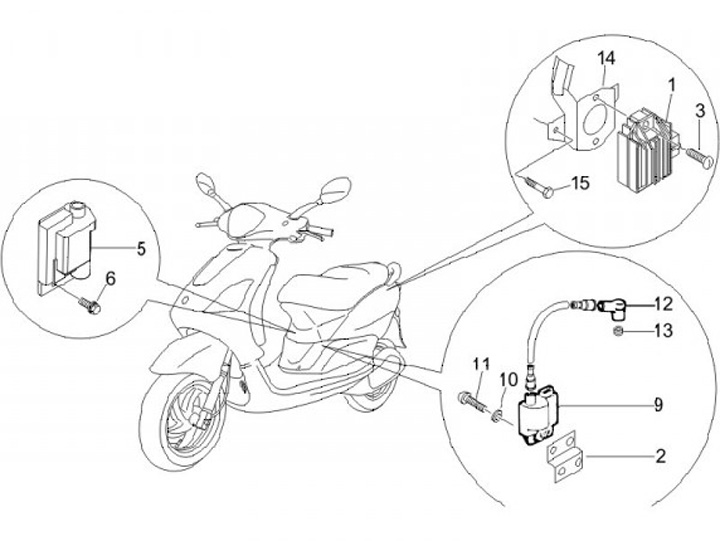 14
1
3
15
5
6
12
13
11
10
9
2