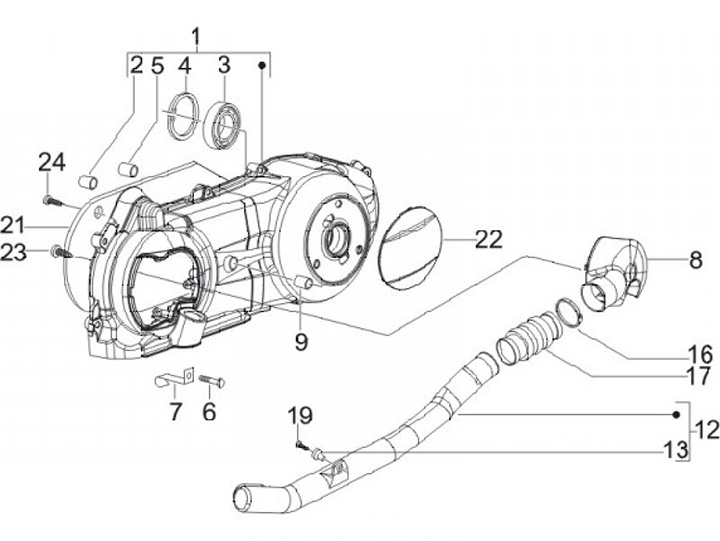 1
2
5
4
3
24
21
23
22
8
9
16
17
7
6
19
12
13