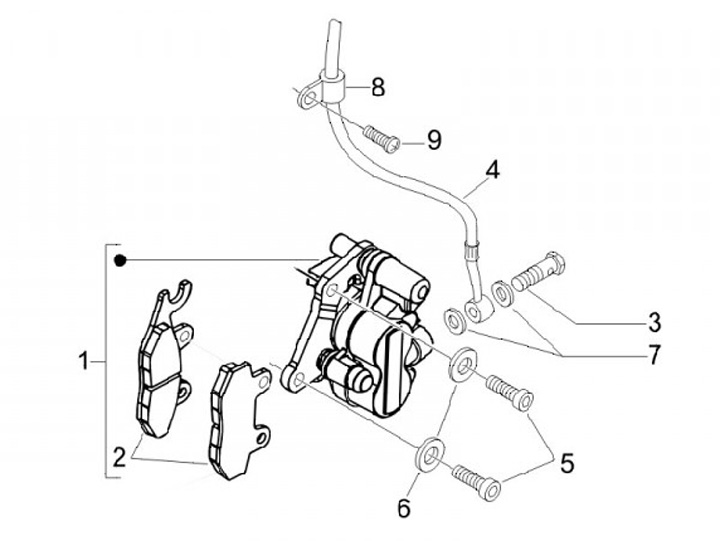 8
9
4
3
7
1
2
5
6