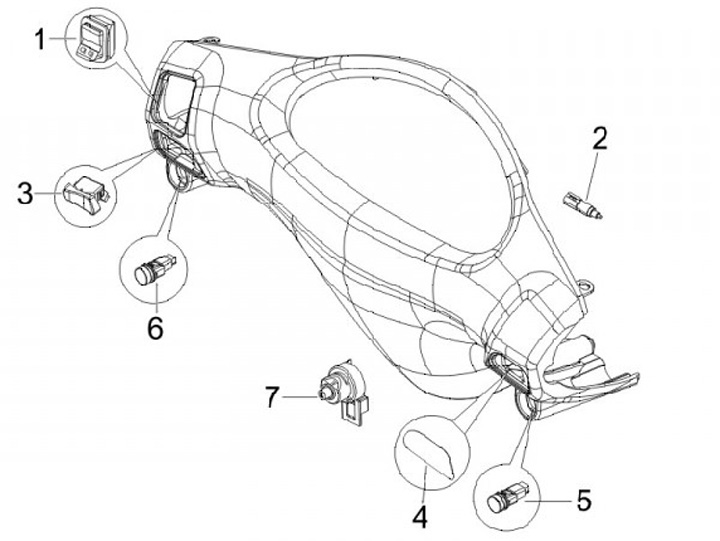 1
2
3
6
7
4
5