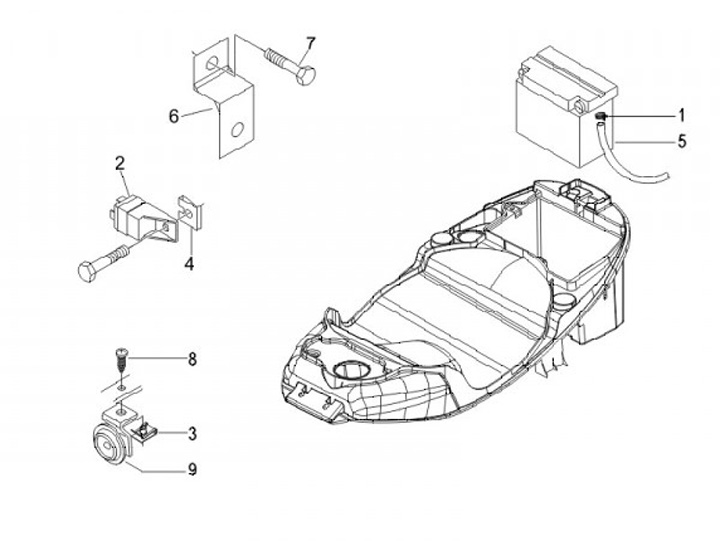 7
6
1
5
2
4
8
3
9