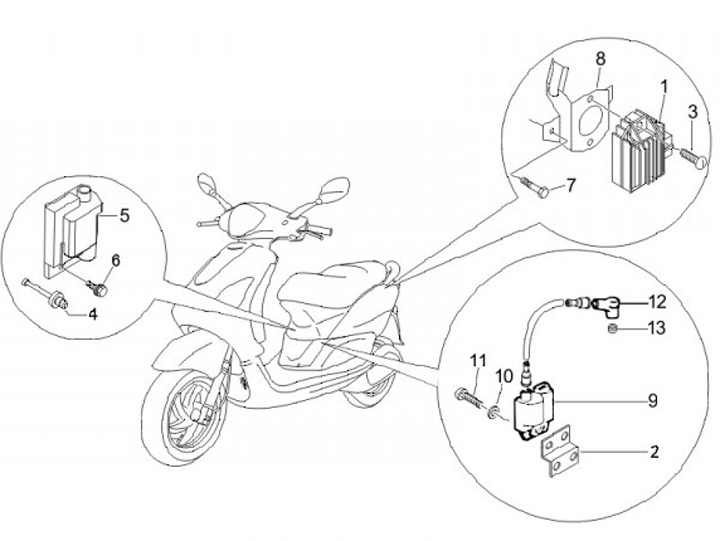 8
1
3
7
5
6
4
12
13
11
10
9
2