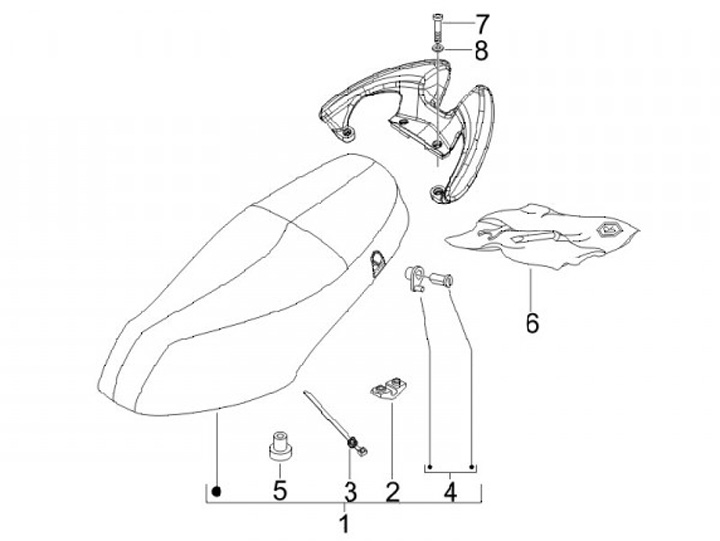 7
8
6
5
3
2
4
1