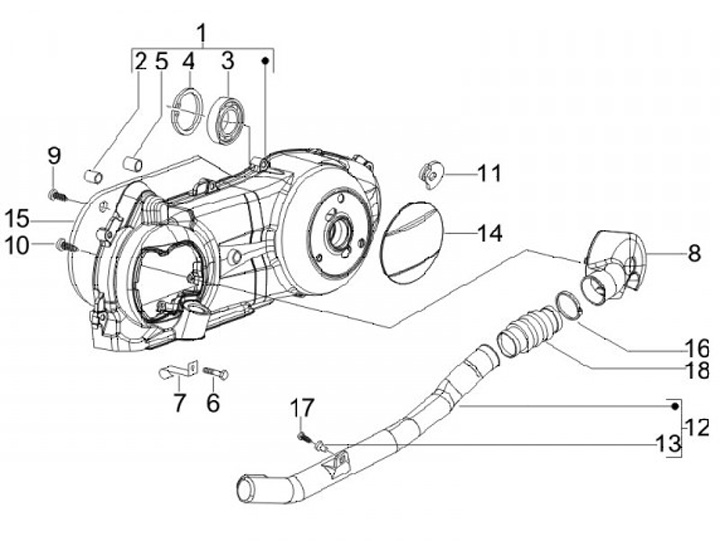 1
2
5
4
3
9
15
10
11
14
8
16
18
7
6
17
12
13