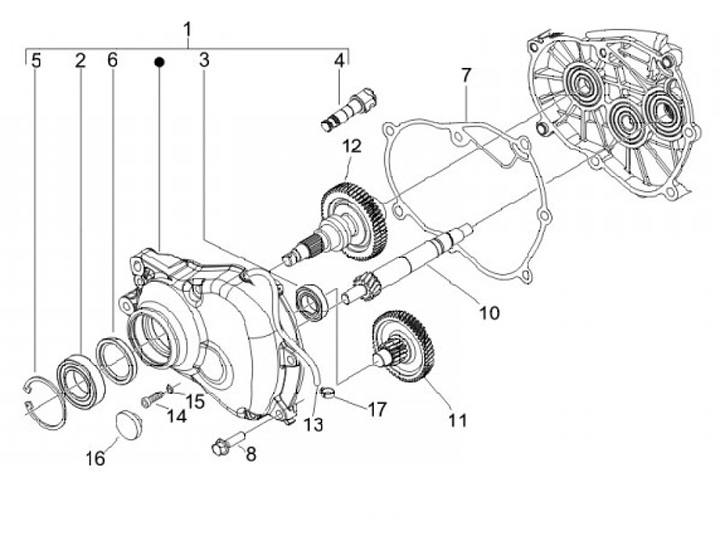 1
5
2
6
3
4
7
12
10
11
17
13
15
14
16
8