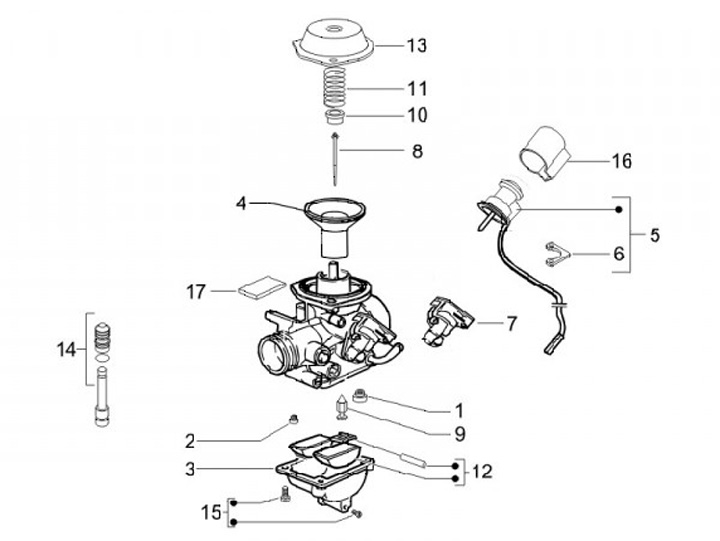 13
11
10
8
16
4
5
6
17
7
14
1
9
2
3
12
15