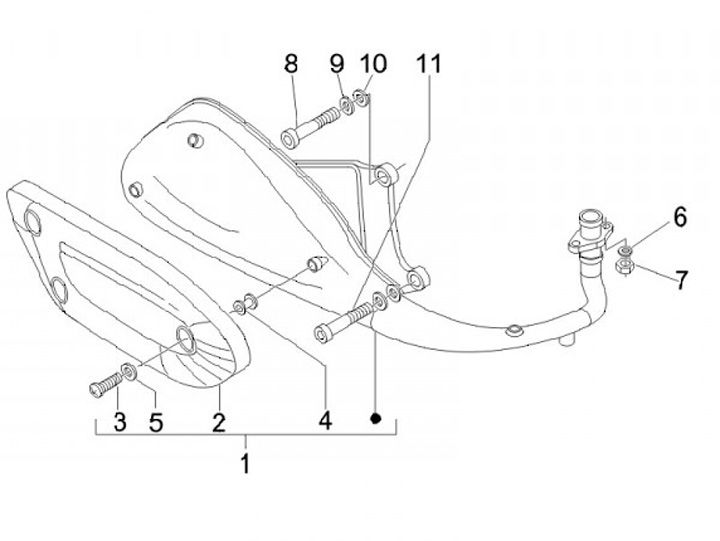 8
9
10
11
6
7
3
5
2
4
1