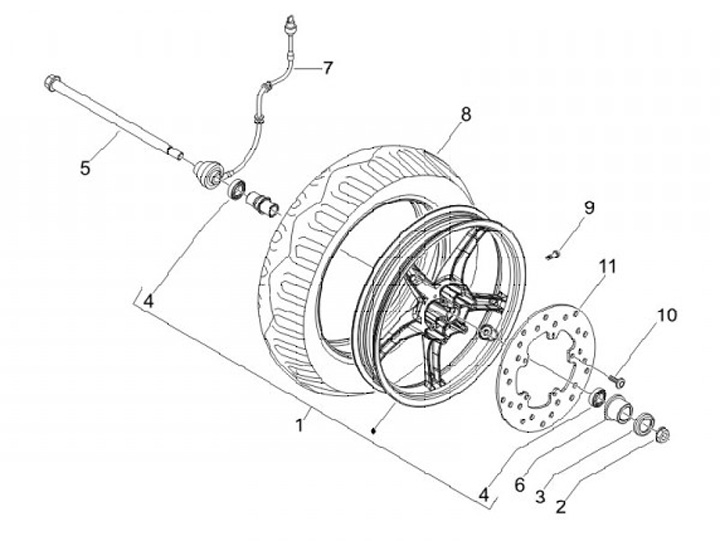 7
8
5
9
11
4
10
1
4
6
3
2