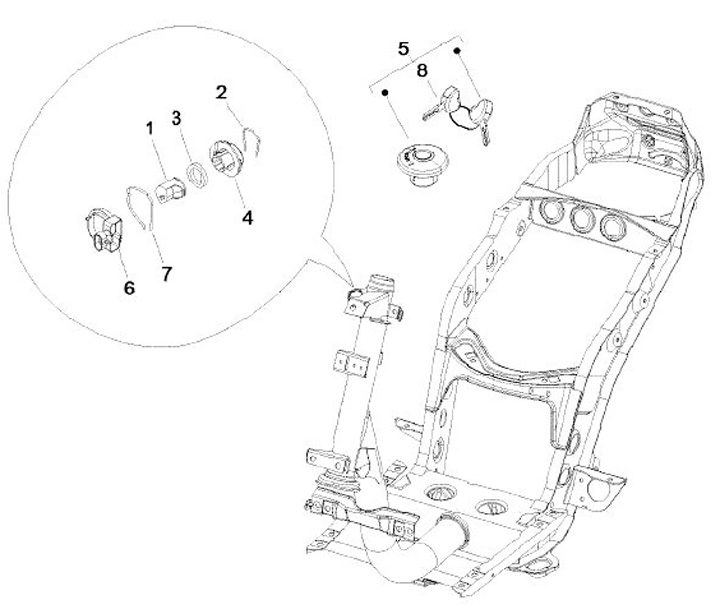 5
8
2
3
1
4
7
6