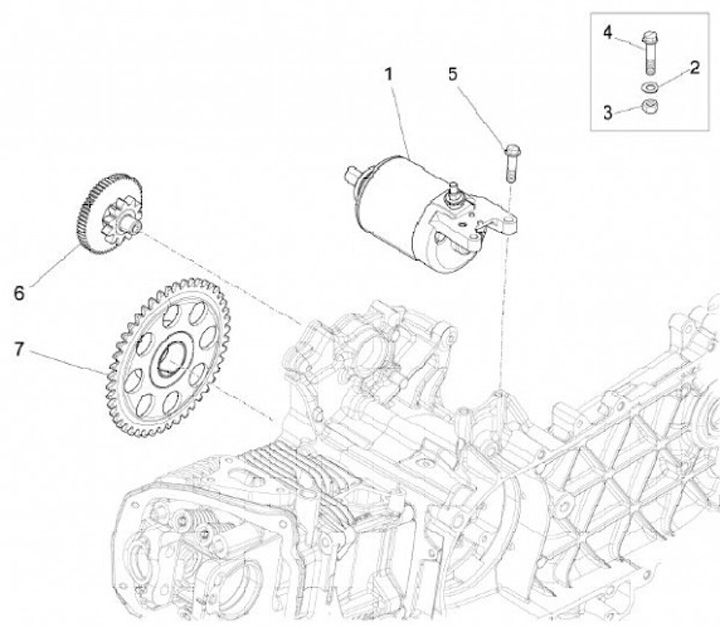 4
2
3
1
5
6
7