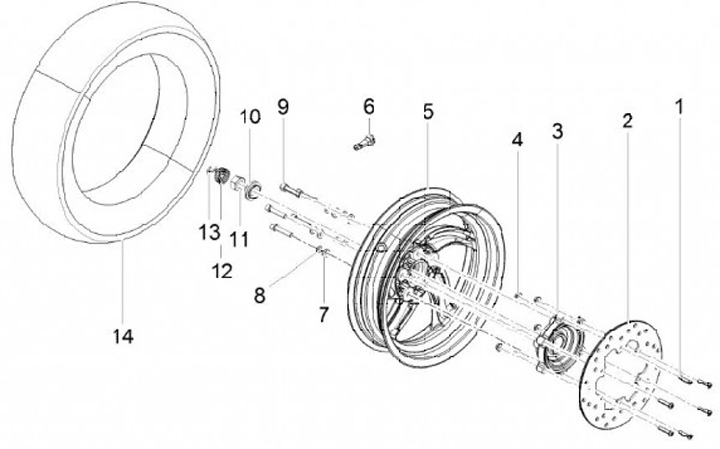 10
9
6
5
4
3
2
1
13
11
12
8
7
14