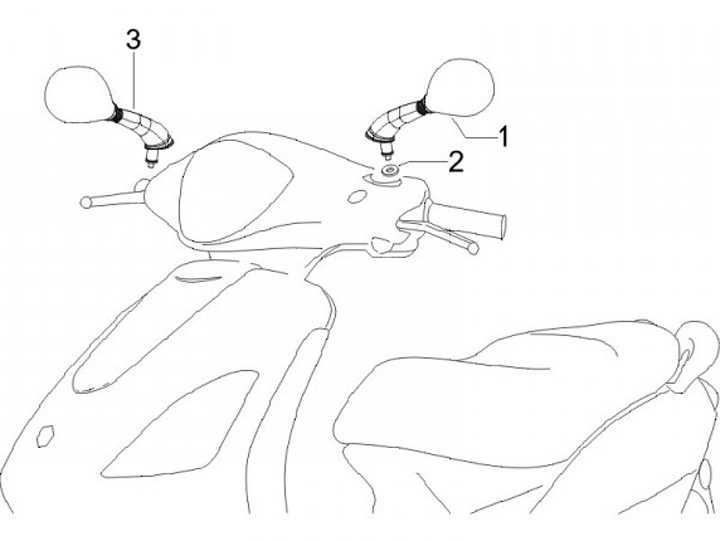 3
1
2