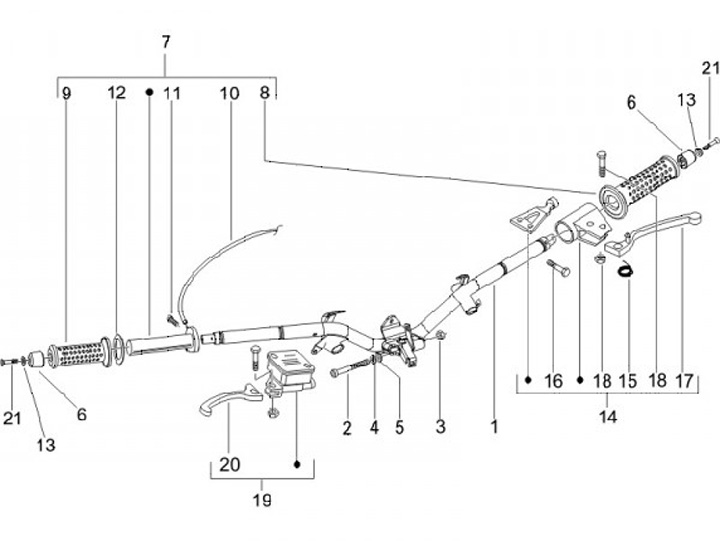 7
9
12
•
11
10
8
21
6
13
21
13
6
20
•
19
2
4
5
3
1
•
16
•
18
15
18
17
14