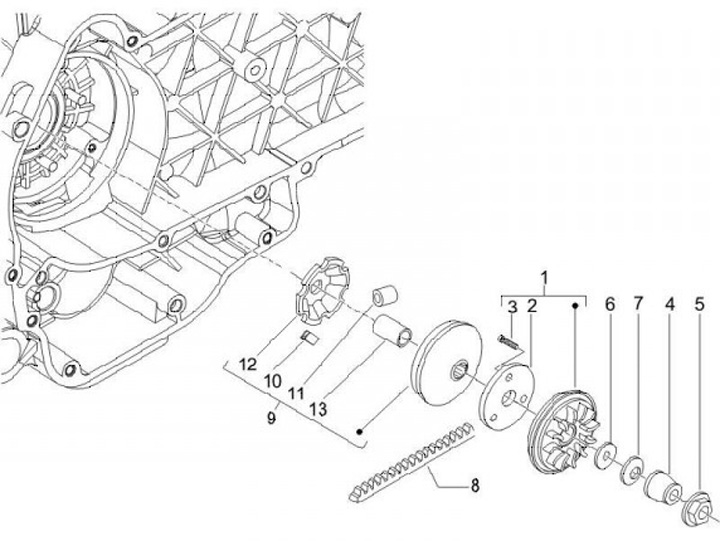 1
3
2
6
7
4
5
12
10
11
13
9
8