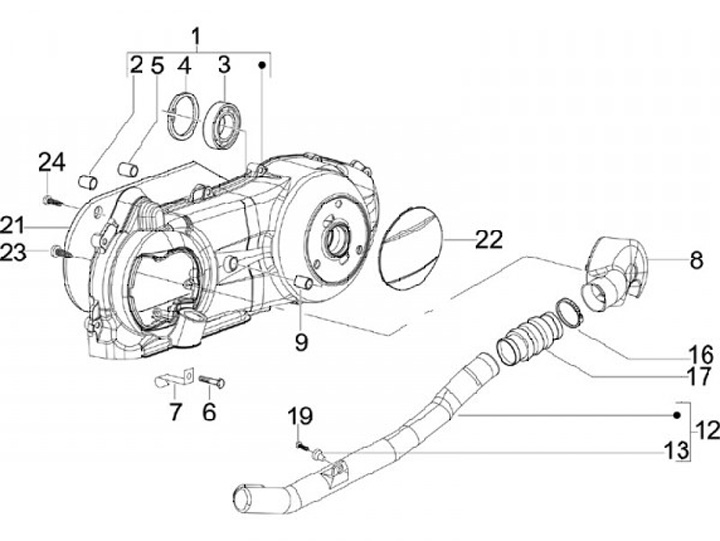 1
2
5
4
3
24
21
23
22
8
9
16
17
7
6
19
12
13