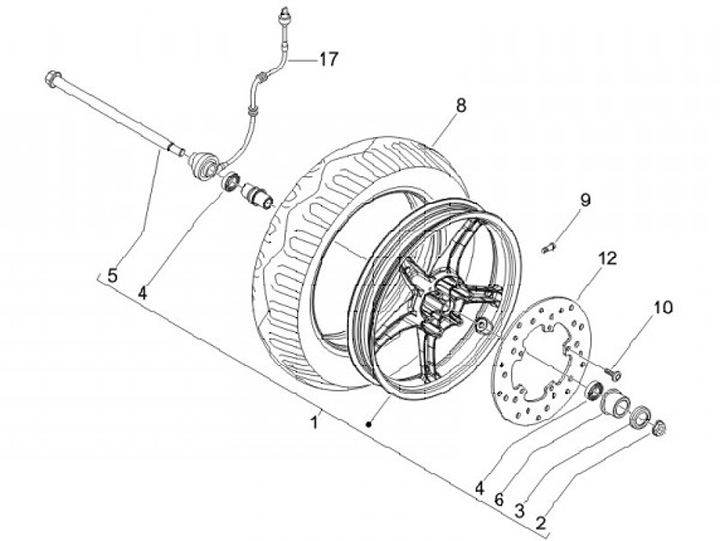 17
8
9
12
10
5
4
1
4
6
3
2