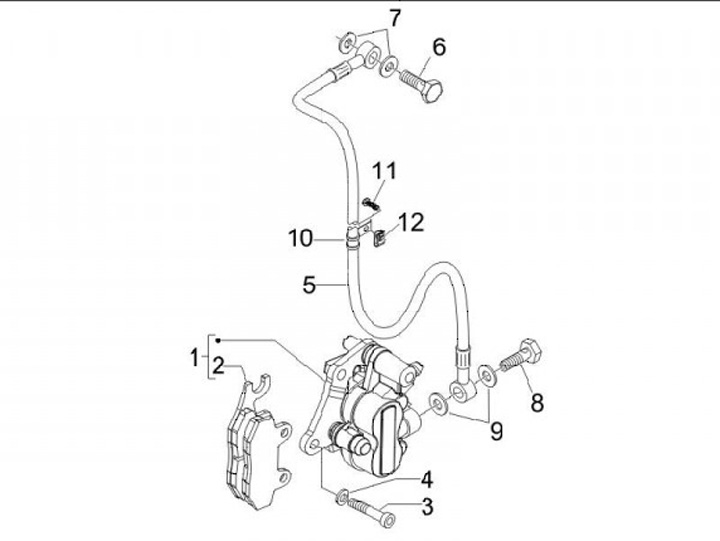 7
6
11
12
10
5
1
2
8
9
4
3