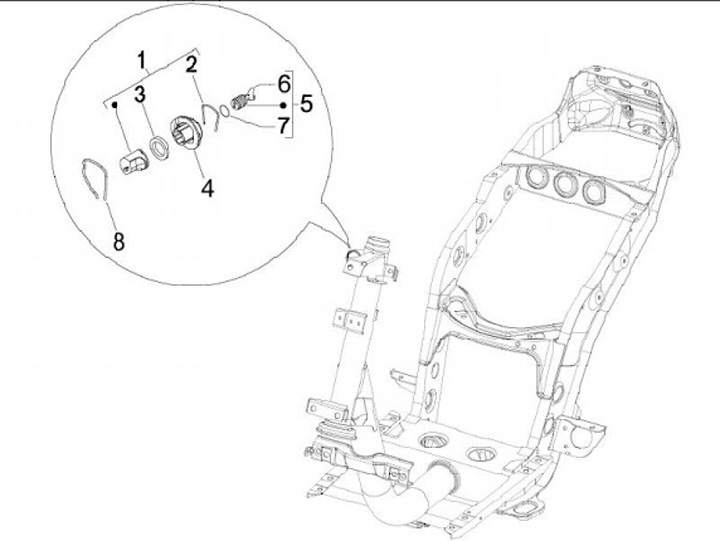 1
2
3
6
5
7
4
8