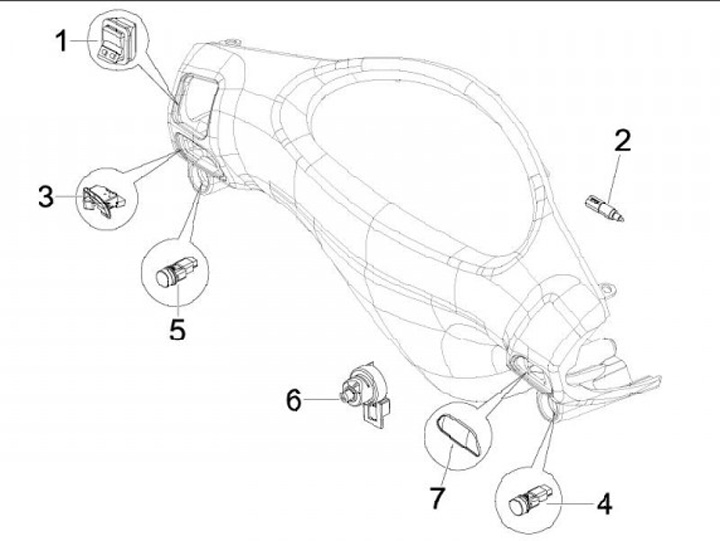 1
2
3
5
6
7
4