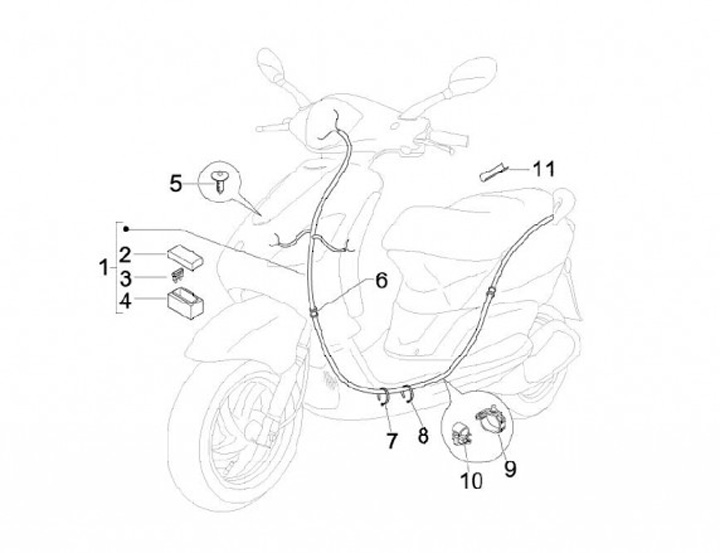 5
11
1
2
3
4
6
7
8
10
9