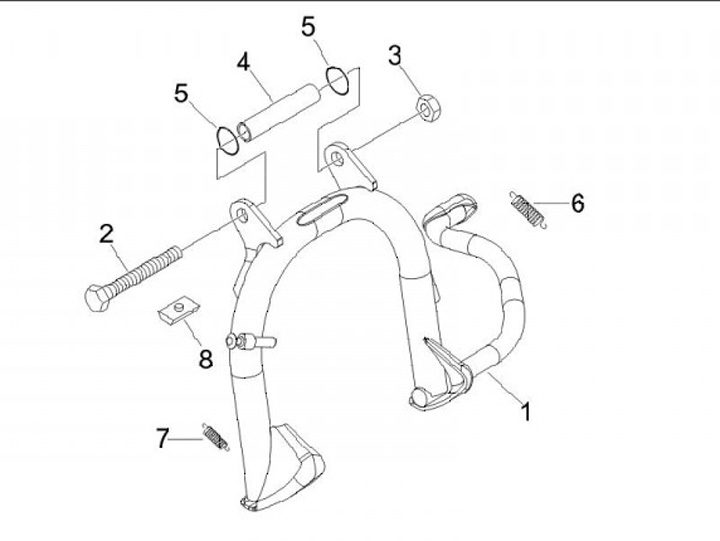 5
4
3
5
6
2
8
1
7