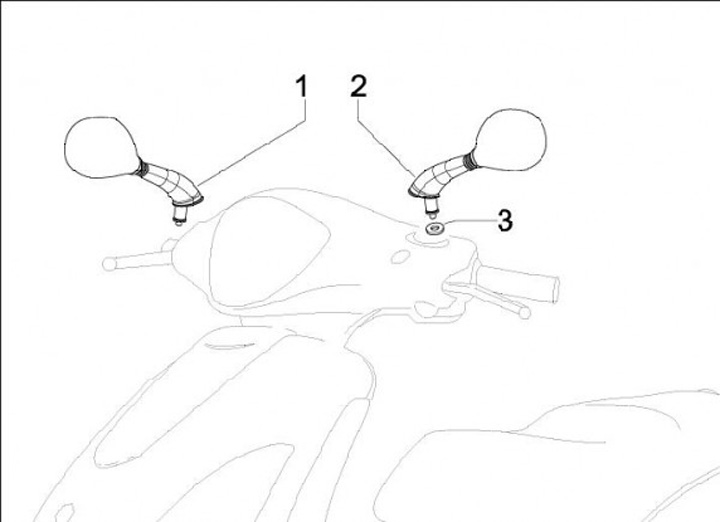 1
2
3