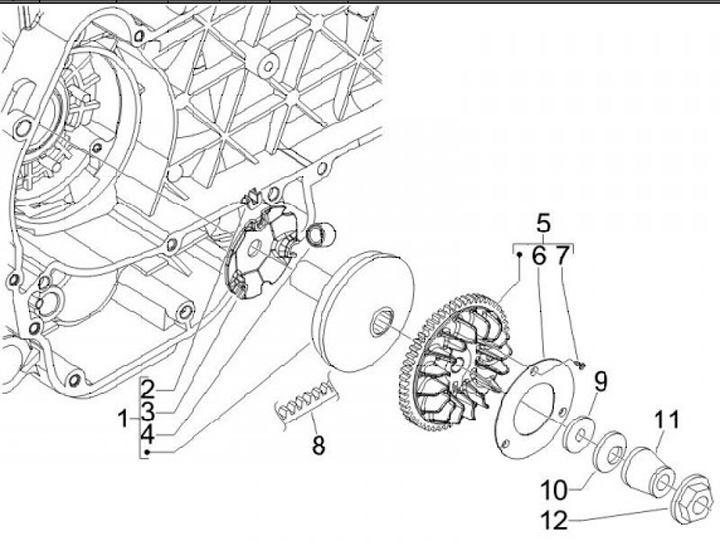 5
6
7
9
11
2
1
3
4
8
10
12