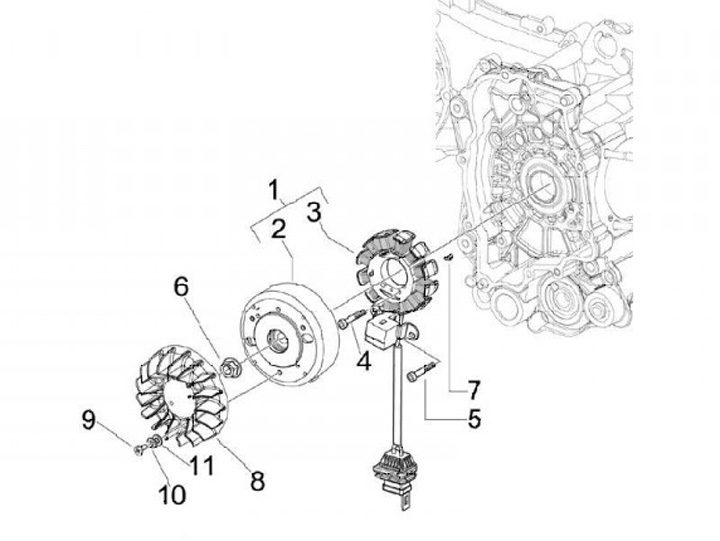 1
2
3
6
4
7
5
9
11
8
10