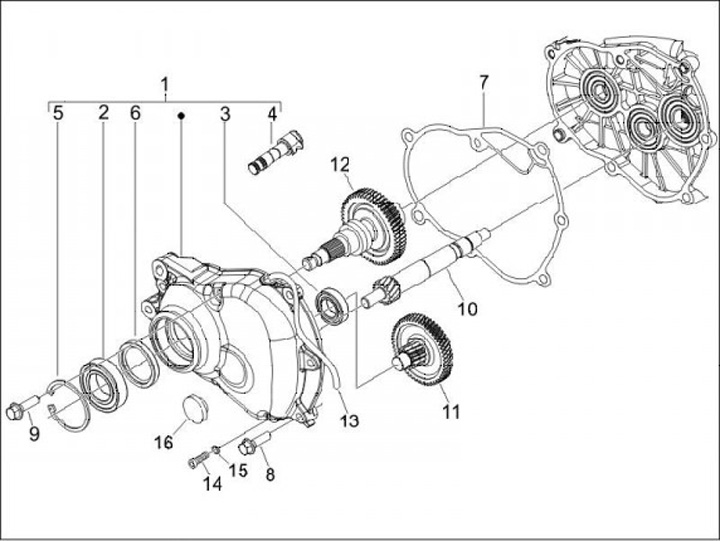 1
5
2
6
3
4
7
12
10
11
13
9
16
14
15
8