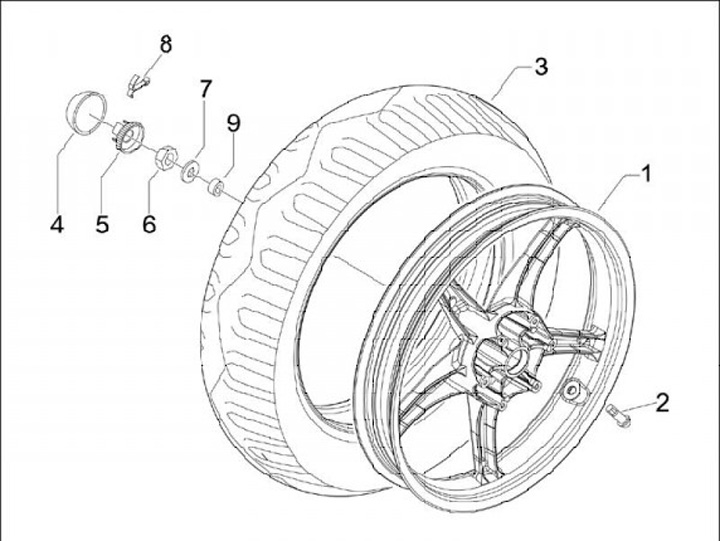 8
3
7
9
1
4
5
6
2