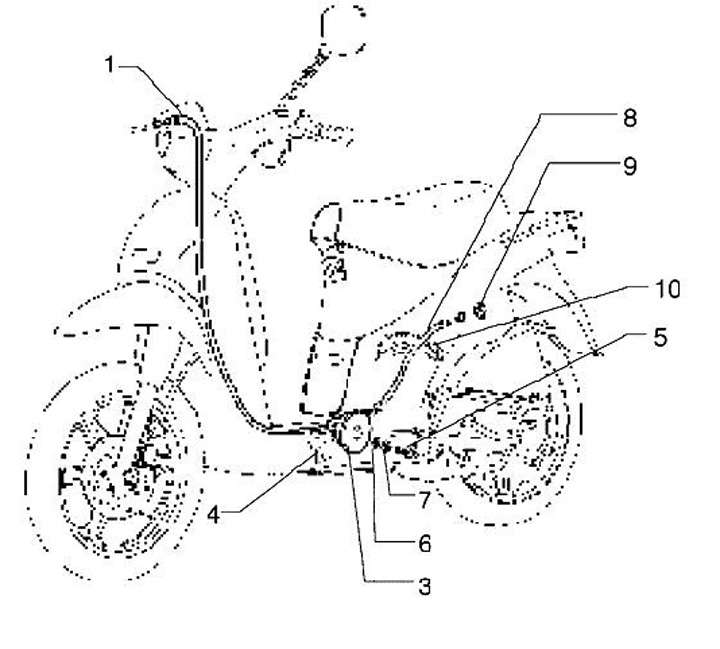 1
8
9
10
5
4
7
6
3