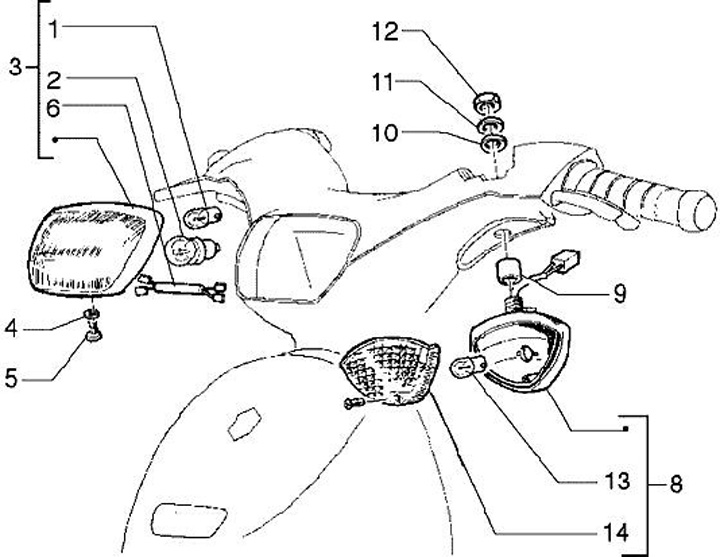 3
1
2
6
4
5
12
11
10
9
13
8
14