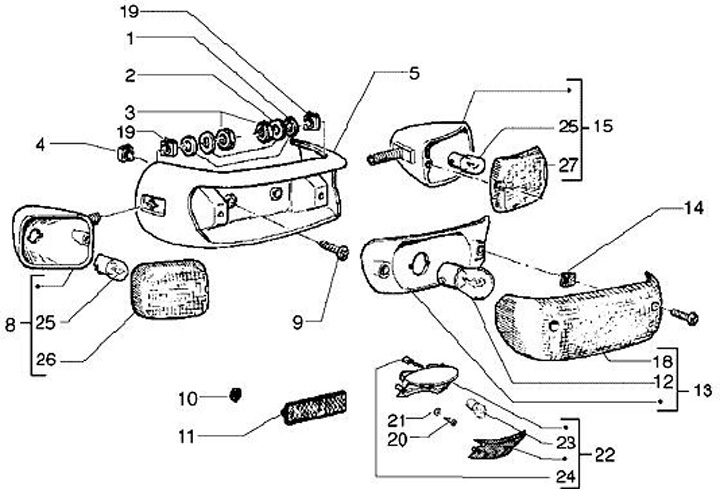 19
1
2
3
19
4
5
25
15
27
14
8
25
26
9
18
12
13
10
11
21
20
23
22
24