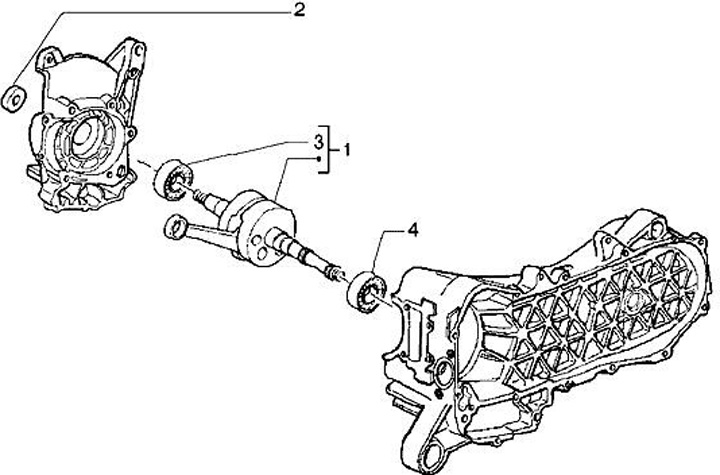 2
3
1
4