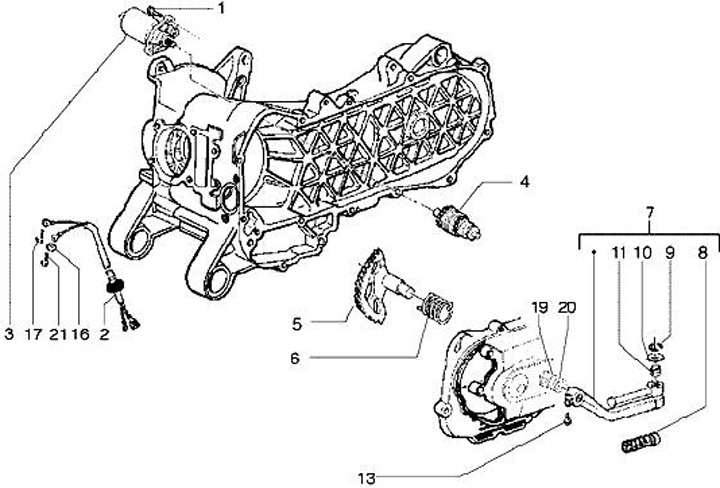 1
4
7
11 10 9 8
3 17 21 16 2
5
6
19 20
13