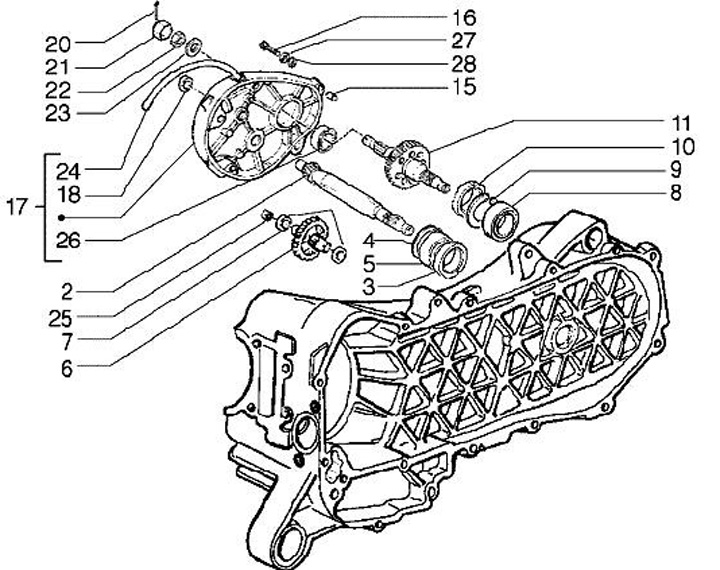 20
21
22
23
24
18
17
26
2
25
7
6
16
27
28
15
11
10
9
8
4
5
3