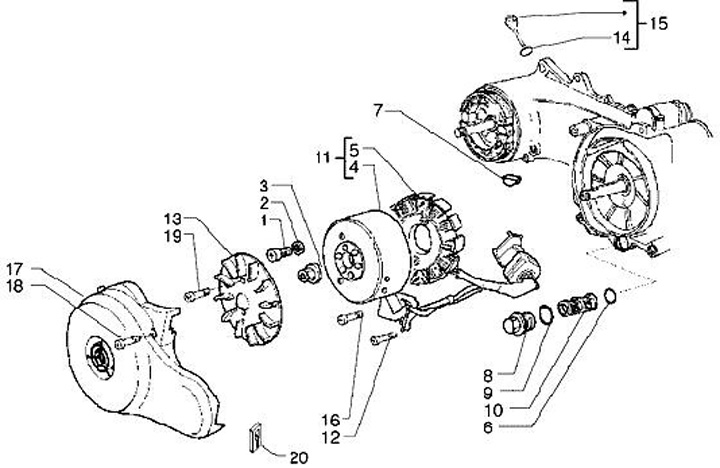 15
14
7
11
5
4
3
2
1
13
19
17
18
8
9
10
6
16
12
20