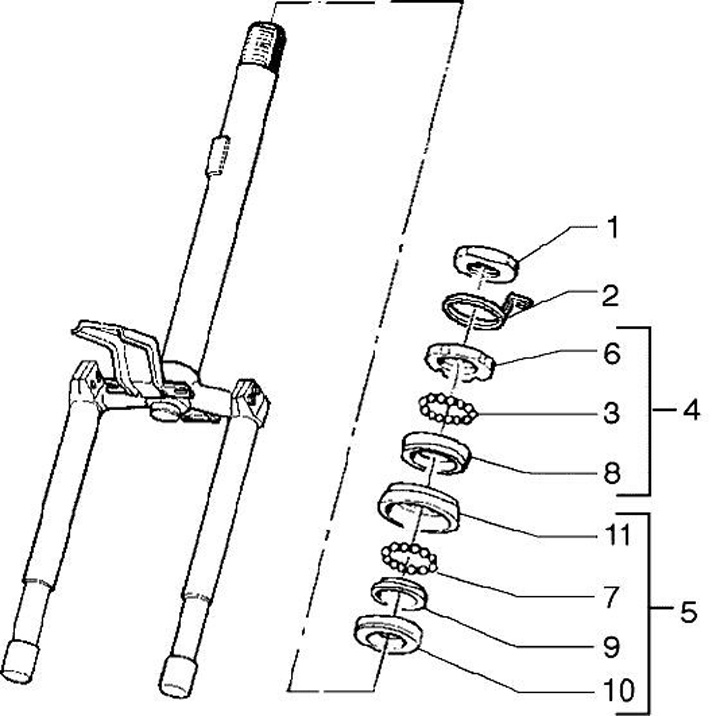 1
2
6
3
4
8
11
7
5
9
10