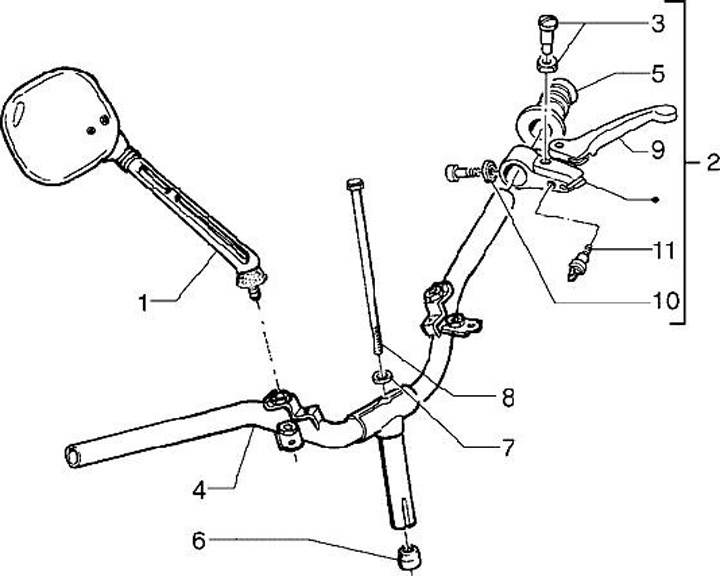 3
5
9
2
11
10
1
8
7
4
6