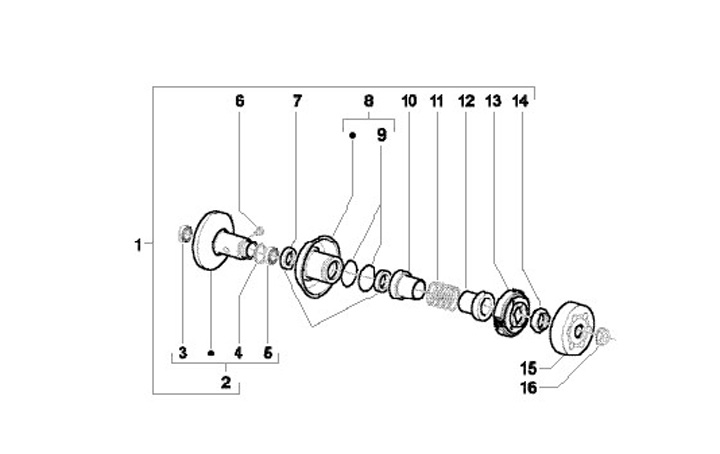 6
7
8
10
11
12
13
14
9
1
3
4
5
2
15
16