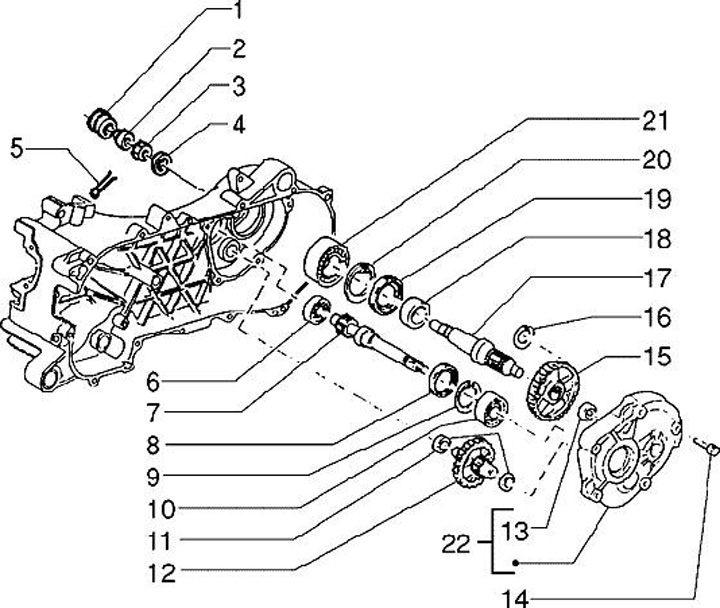 1
2
3
4
5
21
20
19
18
17
16
15
6
7
8
9
10
11
12
22
13
14