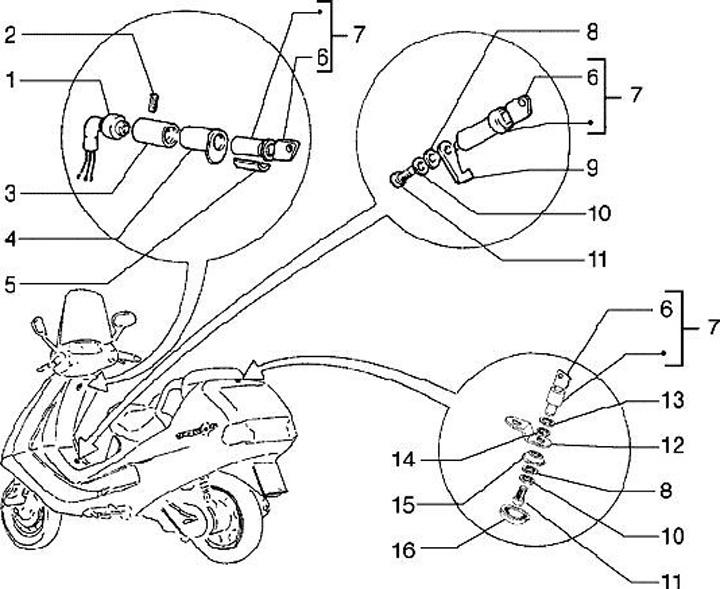 2
1
3
4
5
7
6
8
6
7
9
10
11
6
7
13
12
14
8
15
10
16
11